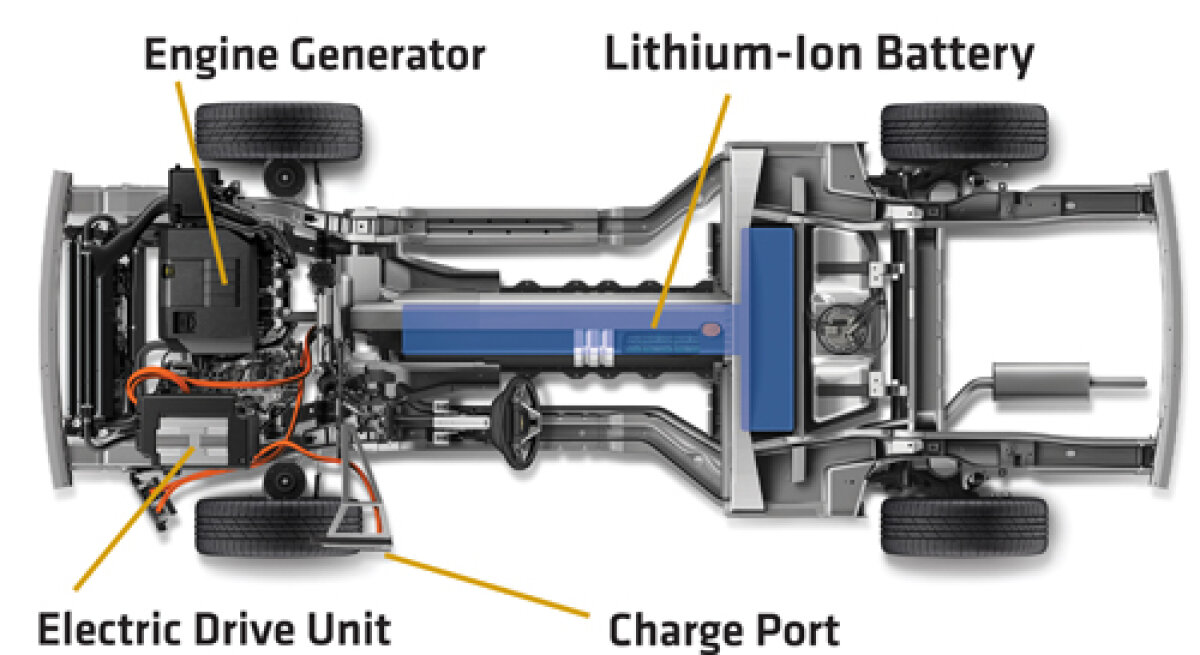 Engine Generator

Lithium-Ion Battery

Electric Drive Unit

Charge Port